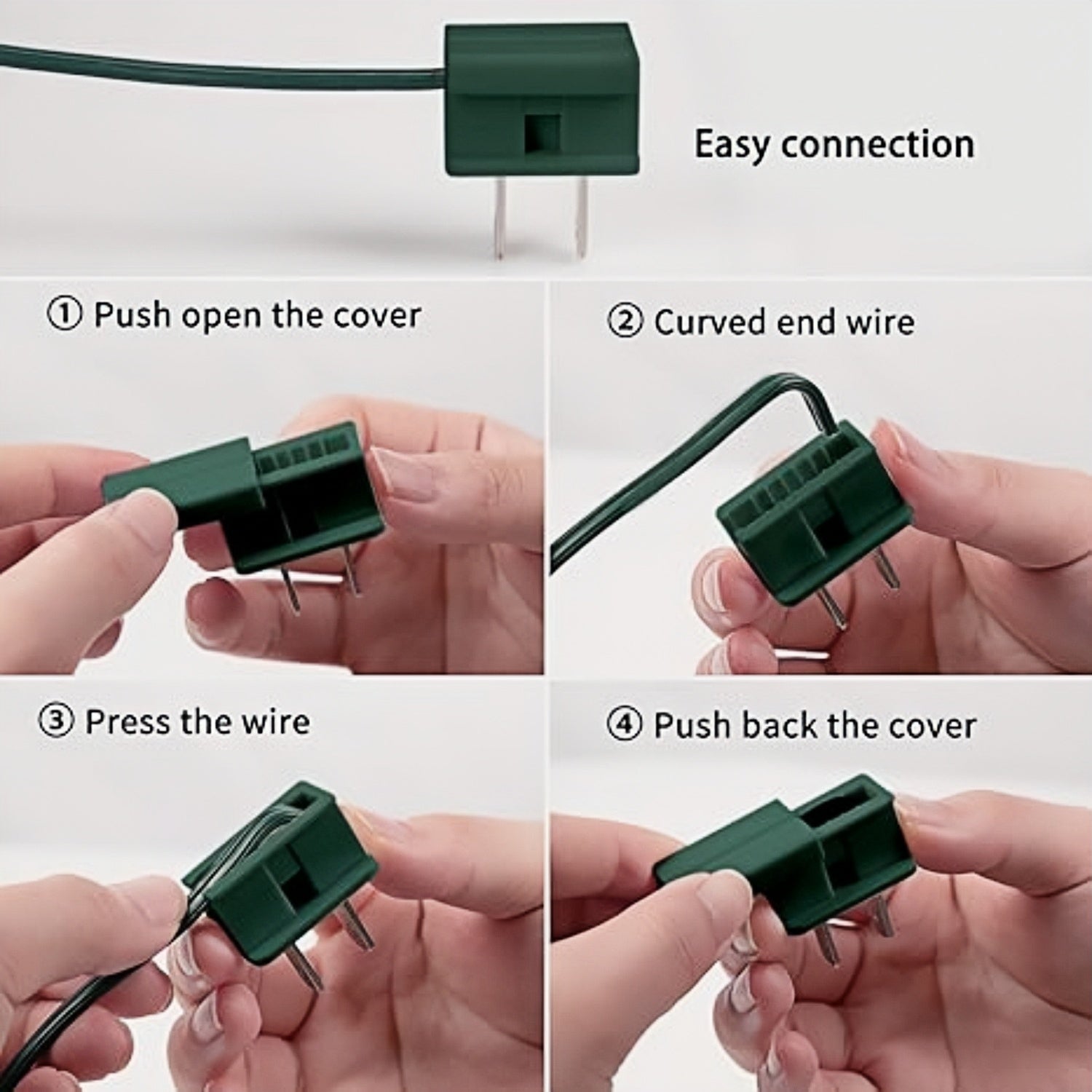 Easy connection

① Push open the cover

② Curved end wire

③ Press the wire

④ Push back the cover